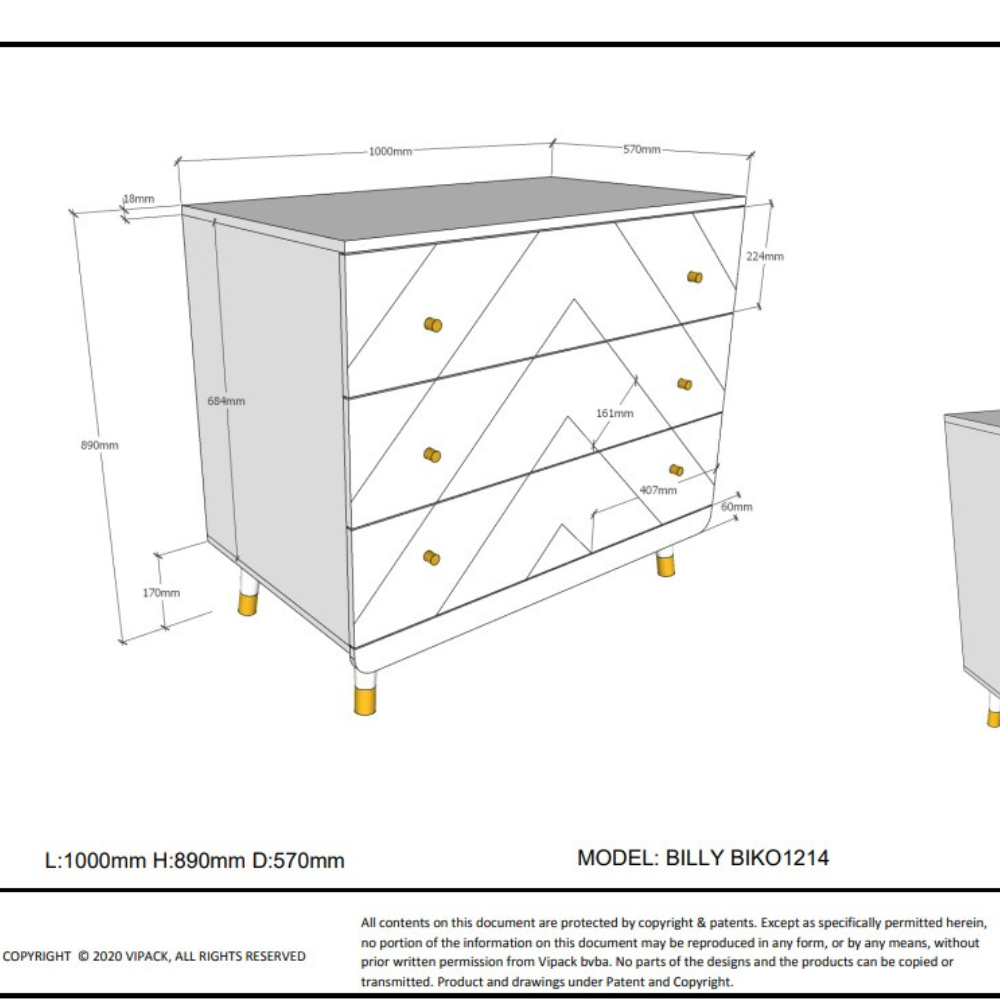 1000mm

570mm

18mm

224mm

684mm

890mm

161mm

407mm

60mm

170mm

L:1000mm H:890mm D:570mm

MODEL: BILLY BIKO1214

COPYRIGHT © 2020 VIPACK, ALL RIGHTS RESERVED

All contents on this document are protected by copyright & patents. Except as specifically permitted herein, no portion of the information on this document may be reproduced in any form, or by any means, without prior written permission from Vipack bvba. No parts of the designs and the products can be copied or transmitted. Product and drawings under Patent and Copyright.