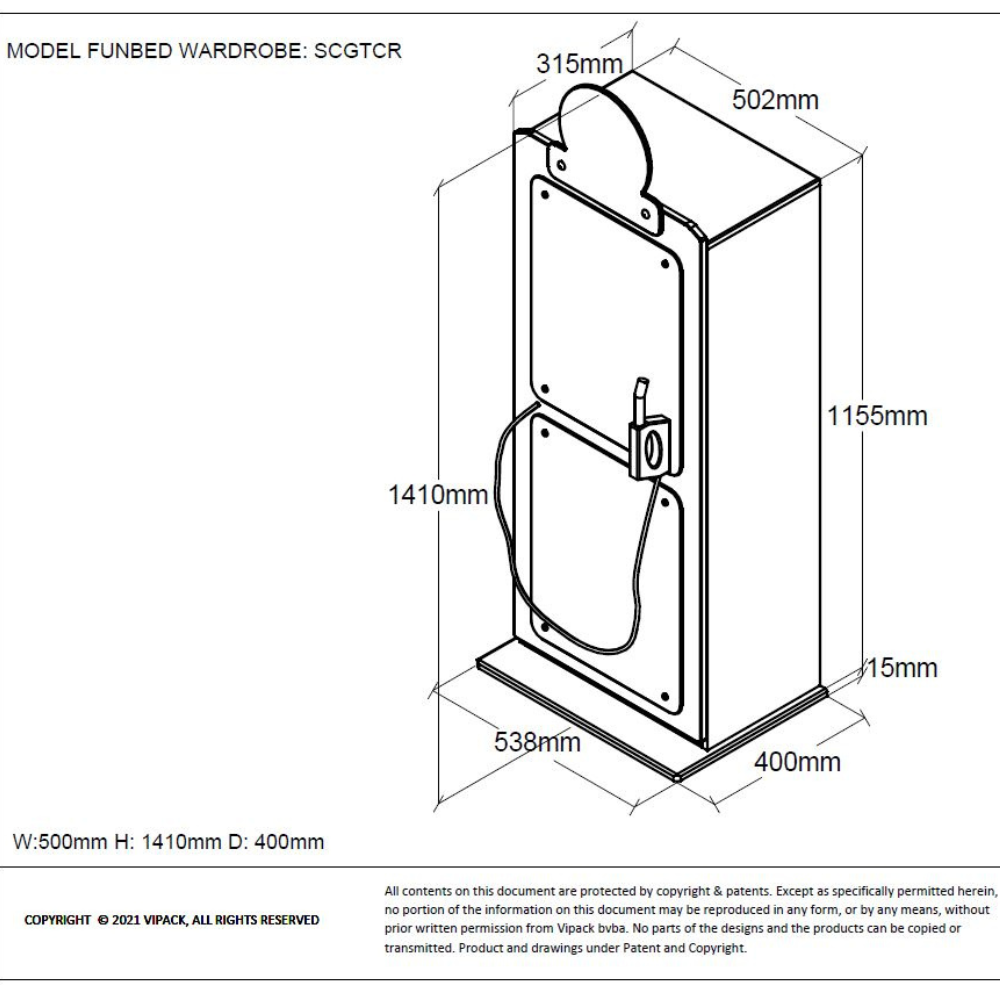 MODEL FUNBED WARDROBE: SCGTCR

315mm

502mm

1155mm

1410mm

15mm

538mm

400mm

W:500mm H: 1410mm D: 400mm

COPYRIGHT © 2021 VIPACK, ALL RIGHTS RESERVED

All contents on this document are protected by copyright & patents. Except as specifically permitted herein, no portion of the information on this document may be reproduced in any form, or by any means, without prior written permission from Vipack bvba. No parts of the designs and the products can be copied or transmitted. Product and drawings under Patent and Copyright.